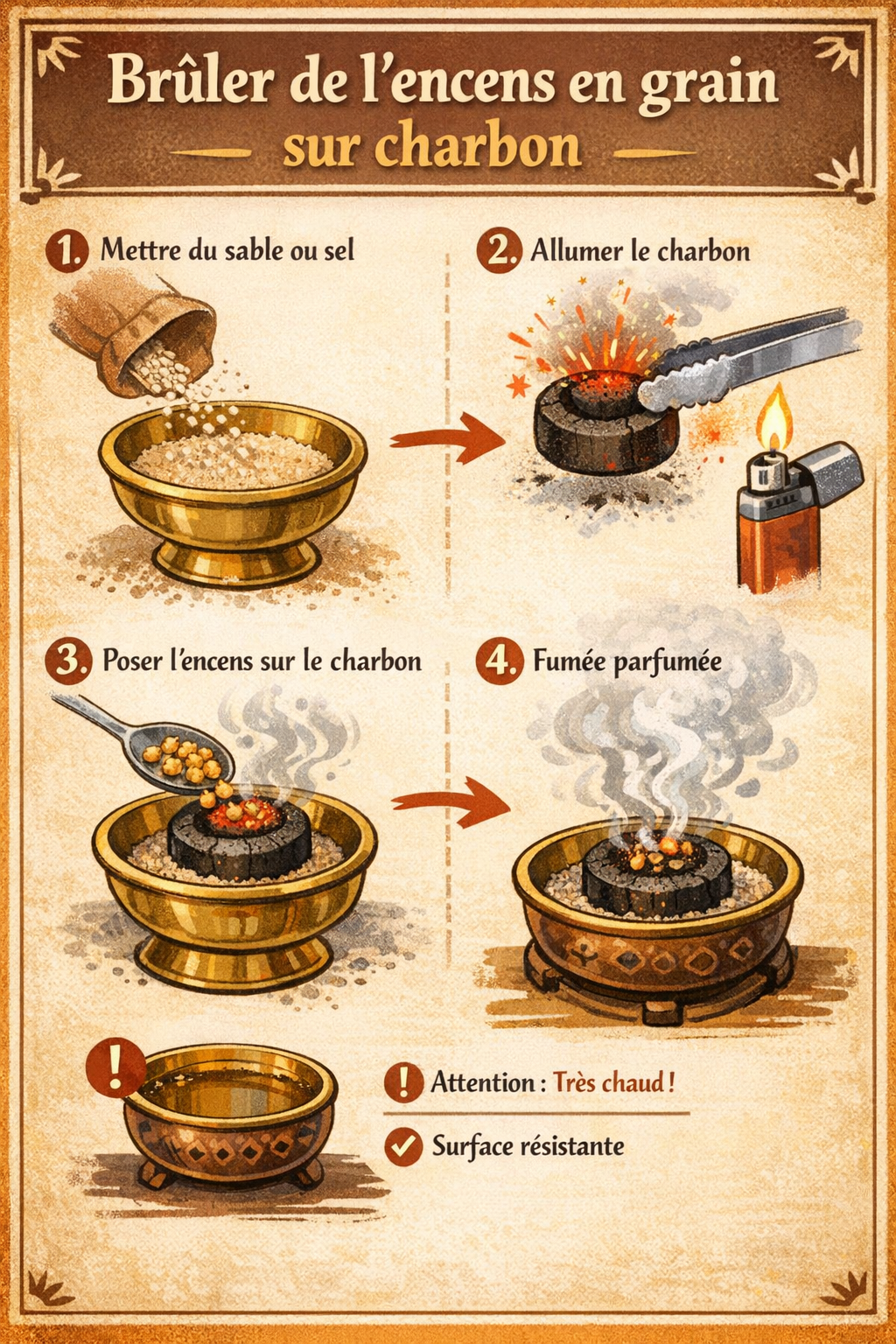 Brûler de l'encens en grain
sur charbon

1. Mettre du sable ou sel

2. Allumer le charbon

3. Poser l'encens sur le charbon

4. Fumée parfumée

!

! Attention : Très chaud !

Surface résistante